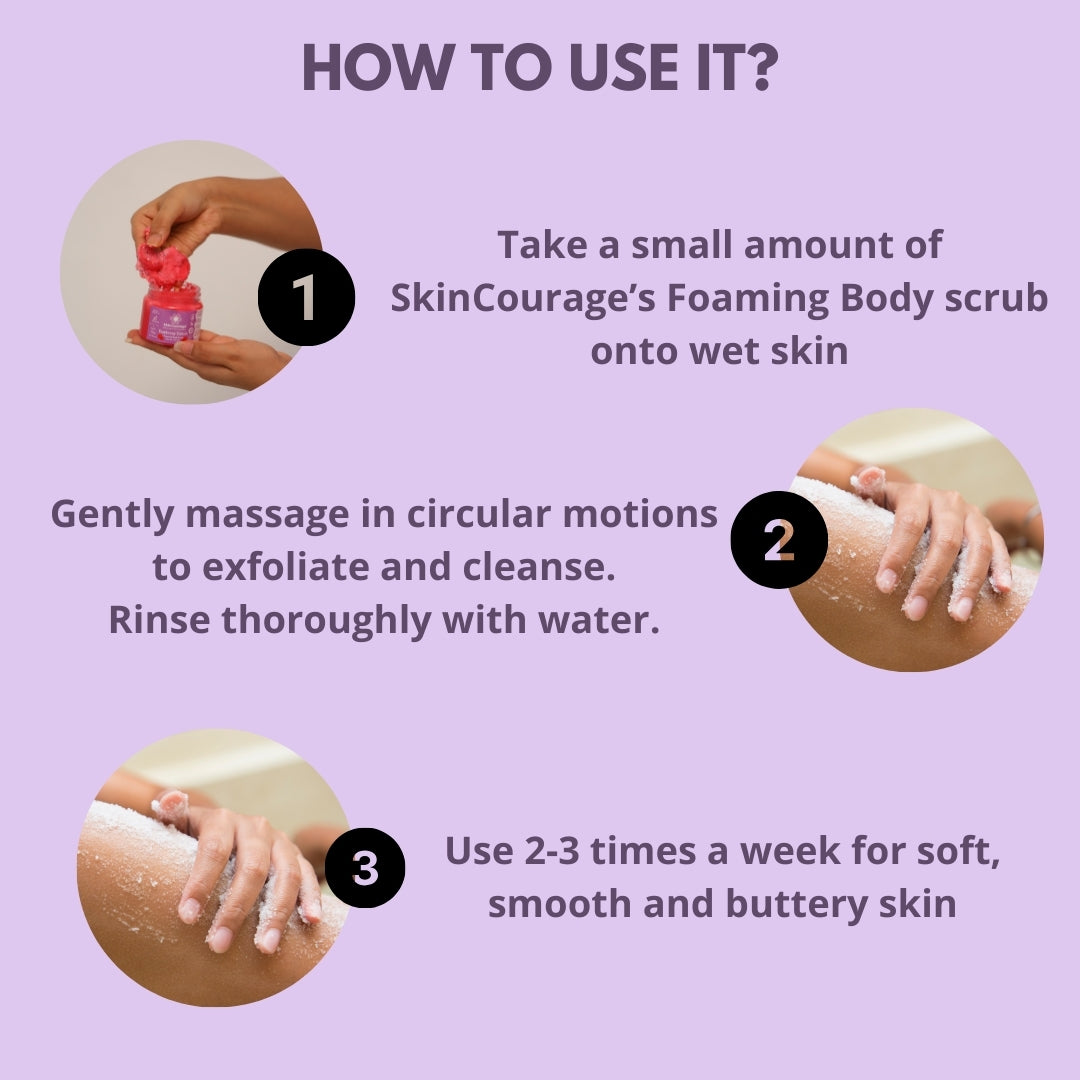 HOW TO USE IT?

1

Take a small amount of SkinCourage's Foaming Body scrub onto wet skin

Gently massage in circular motions to exfoliate and cleanse. Rinse thoroughly with water.

2

3

Use 2-3 times a week for soft, smooth and buttery skin